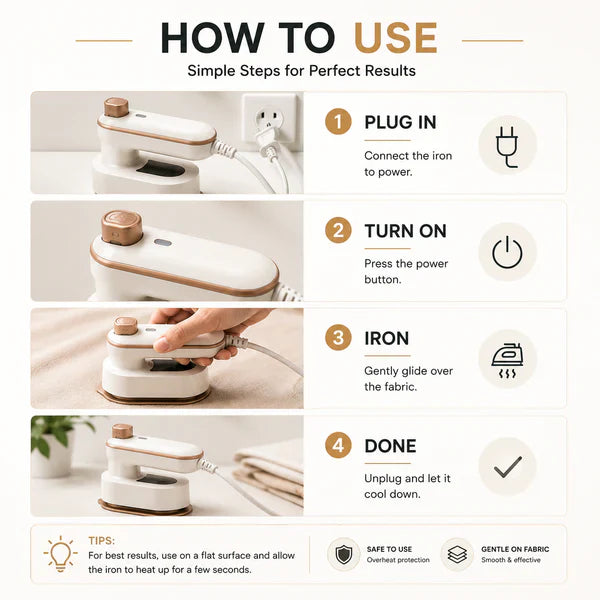 HOW TO USE

Simple Steps for Perfect Results

1 PLUG IN

Connect the iron to power.

2 TURN ON

Press the power button.

3 IRON

Gently glide over the fabric.

4 DONE

Unplug and let it cool down.

TIPS:

For best results, use on a flat surface and allow the iron to heat up for a few seconds.

SAFE TO USE
Overheat protection

GENTLE ON FABRIC
Smooth & effective